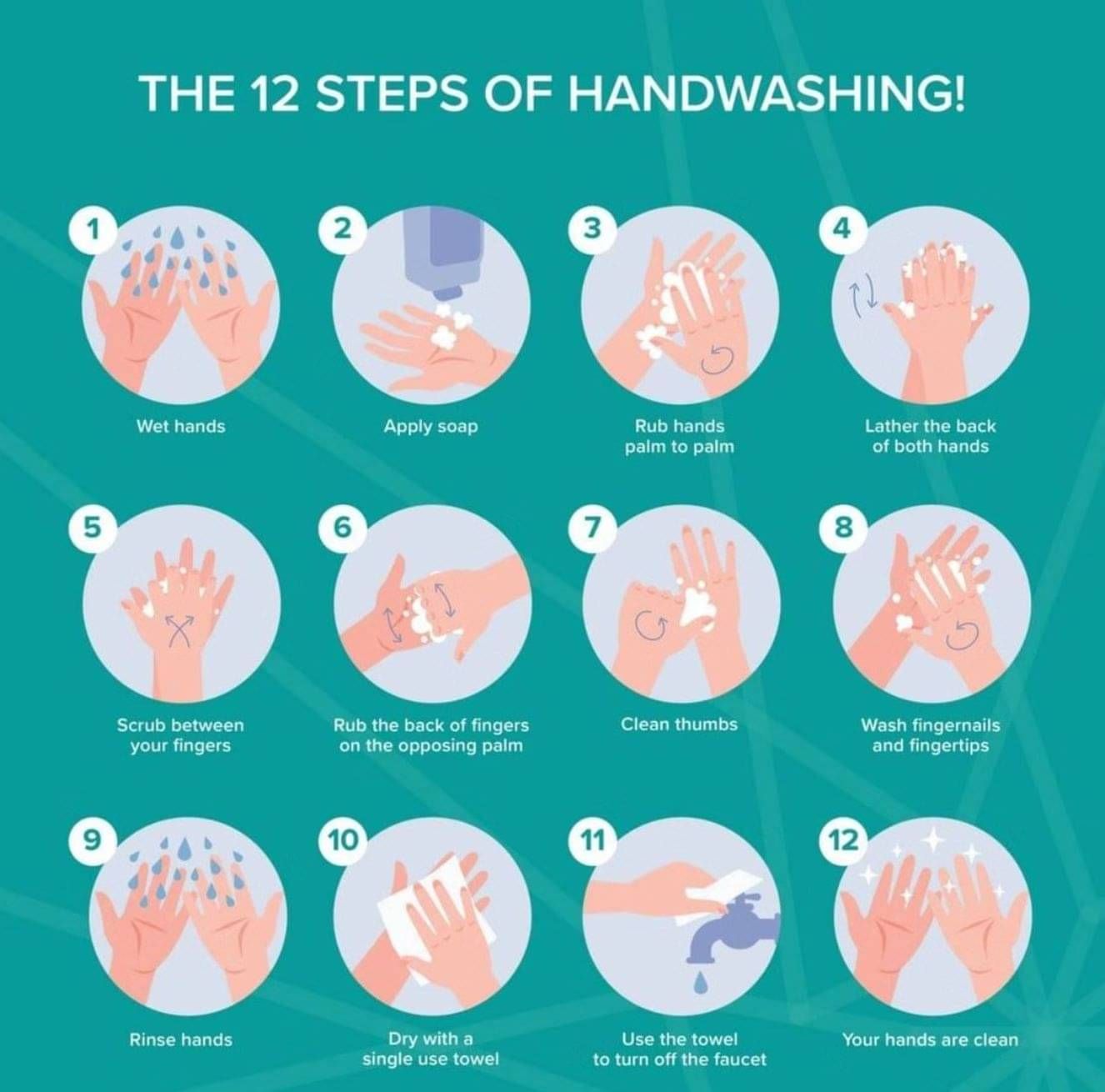 THE 12 STEPS OF HANDWASHING!

1
Wet hands

2
Apply soap

3
Rub hands palm to palm

4
Lather the back of both hands

5
Scrub between your fingers

6
Rub the back of fingers on the opposing palm

7
Clean thumbs

8
Wash fingernails and fingertips

9
Rinse hands

10
Dry with a single use towel

11
Use the towel to turn off the faucet

12
Your hands are clean